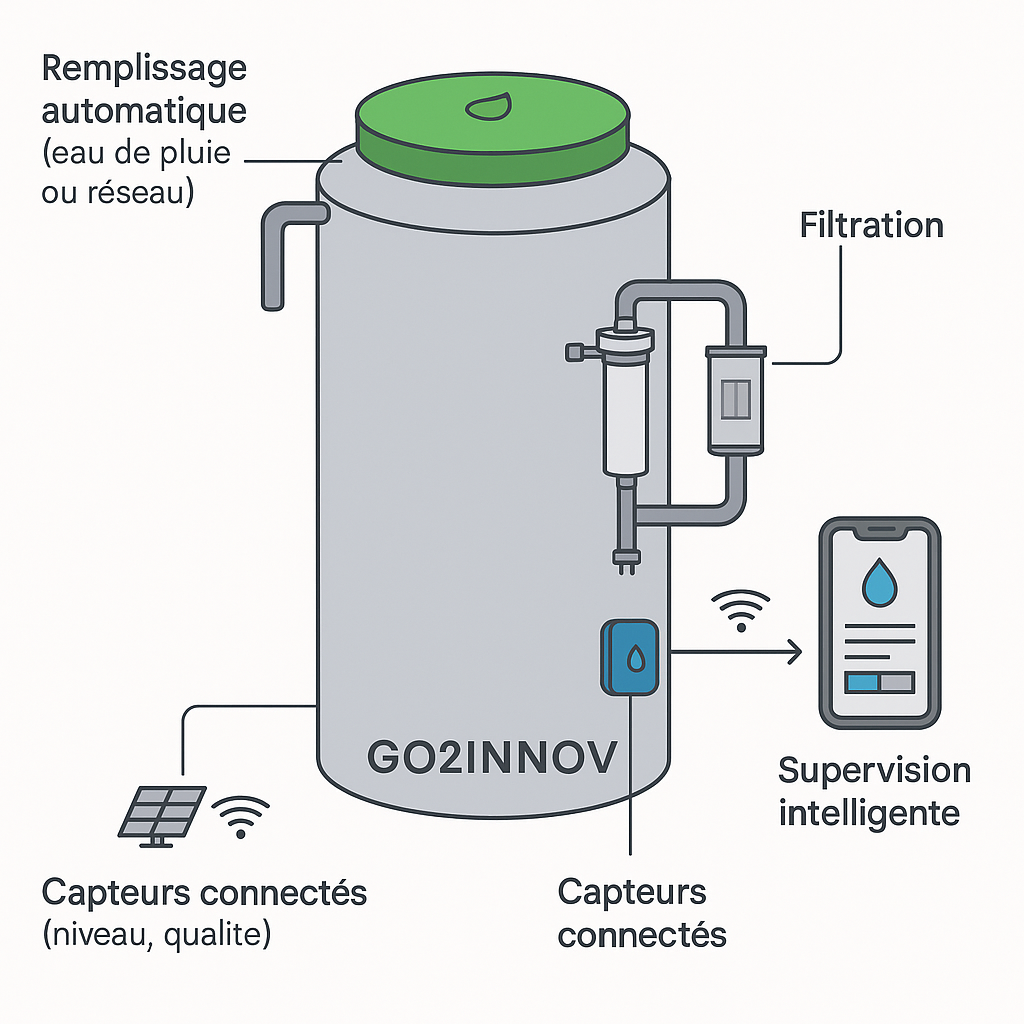 Remplissage automatique
(eau de pluie ou réseau)

Filtration

GO2INNOV

Supervision intelligente

Capteurs connectés
(niveau, qualite)

Capteurs connectés